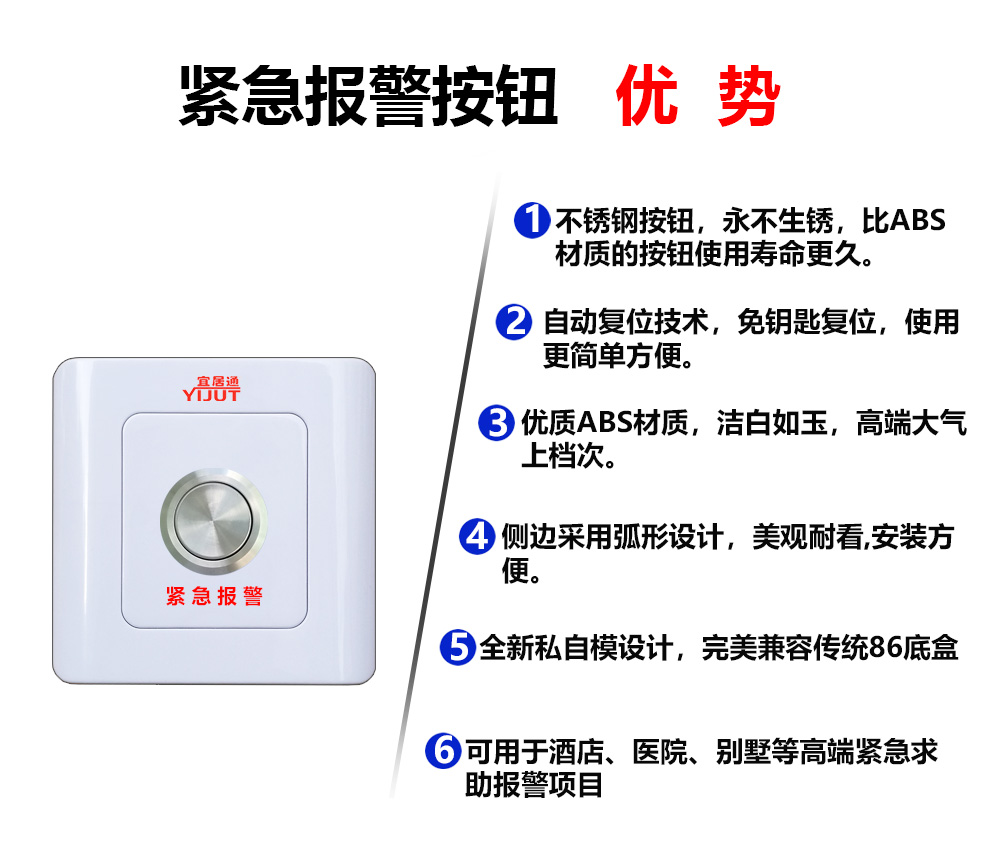 紧急报警按钮 优 势

宜居通
YIJUT

紧急报警

1 不锈钢按钮，永不生锈，比ABS材质的按钮使用寿命更久。

2 自动复位技术，免钥匙复位，使用更简单方便。

3 优质ABS材质，洁白如玉，高端大气上档次。

4 侧边采用弧形设计，美观耐看,安装方便。

5 全新私自模设计，完美兼容传统86底盒

6 可用于酒店、医院、别墅等高端紧急求助报警项目